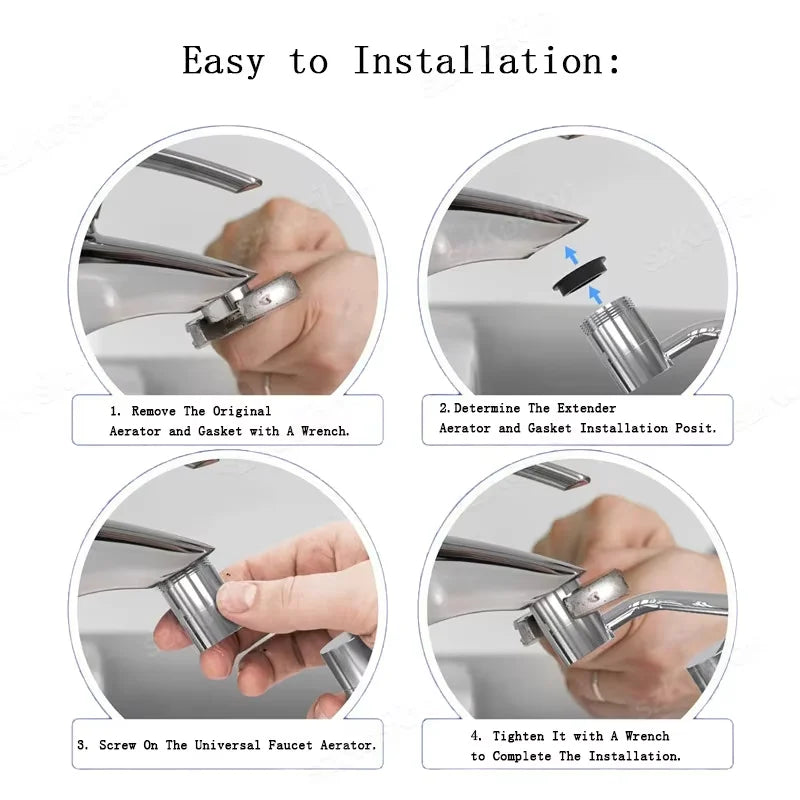 Easy to Installation:

1. Remove The Original Aerator and Gasket with A Wrench.

2. Determine The Extender Aerator and Gasket Installation Posit.

3. Screw On The Universal Faucet Aerator.

4. Tighten It with A Wrench to Complete The Installation.