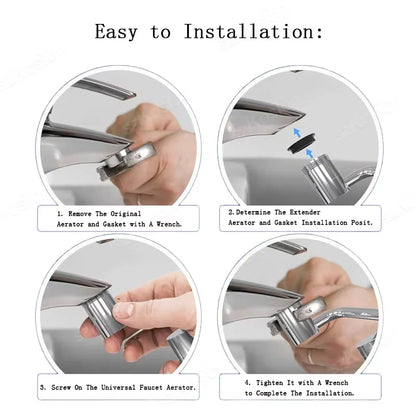 Easy to Installation:

1. Remove The Original Aerator and Gasket with A Wrench.

2. Determine The Extender Aerator and Gasket Installation Posit.

3. Screw On The Universal Faucet Aerator.

4. Tighten It with A Wrench to Complete The Installation.