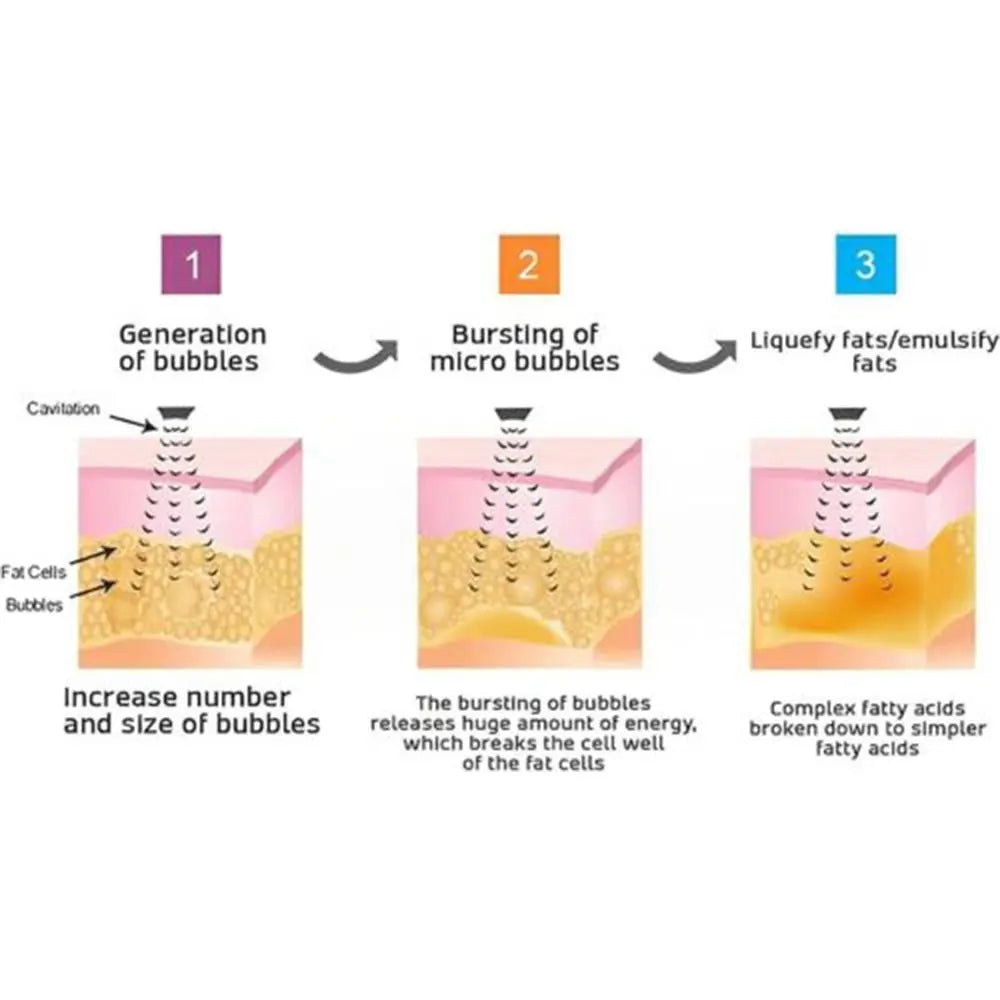 1

Generation of bubbles

Cavitation

Fat Cells

Bubbles

Increase number and size of bubbles

2

Bursting of micro bubbles

The bursting of bubbles releases huge amount of energy, which breaks the cell well of the fat cells

3

Liquefy fats/emulsify fats

Complex fatty acids broken down to simpler fatty acids